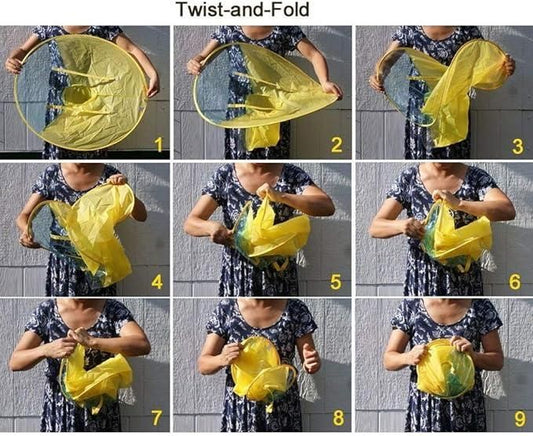 Twist-and-Fold

1

2

3

4

5

6

7

8

9